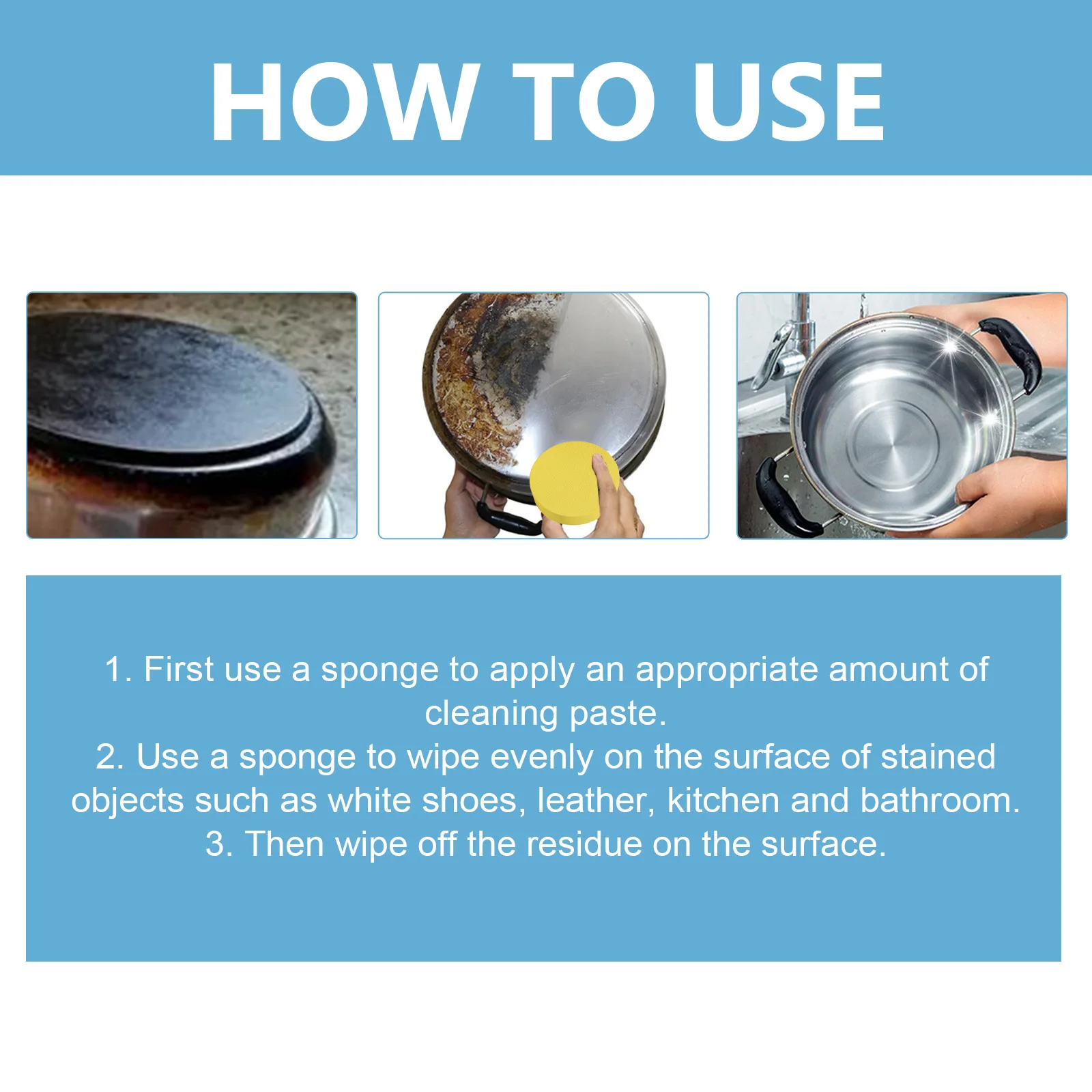 HOW TO USE

1. First use a sponge to apply an appropriate amount of cleaning paste.
2. Use a sponge to wipe evenly on the surface of stained objects such as white shoes, leather, kitchen and bathroom.
3. Then wipe off the residue on the surface.